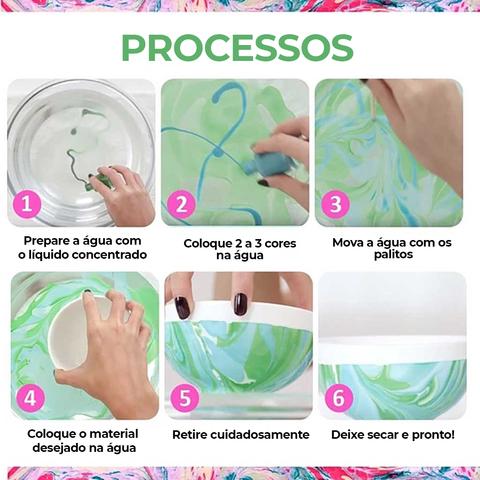 PROCESSOS

1

Prepare a água com o líquido concentrado

2

Coloque 2 a 3 cores na água

3

Mova a água com os palitos

4

Coloque o material desejado na água

5

Retire cuidadosamente

6

Deixe secar e pronto!