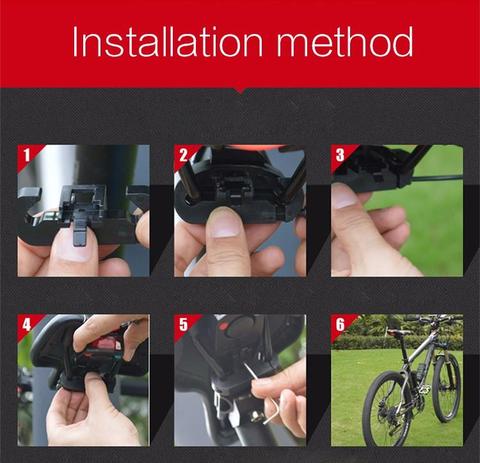 Installation method

1

2

3

4

5

6