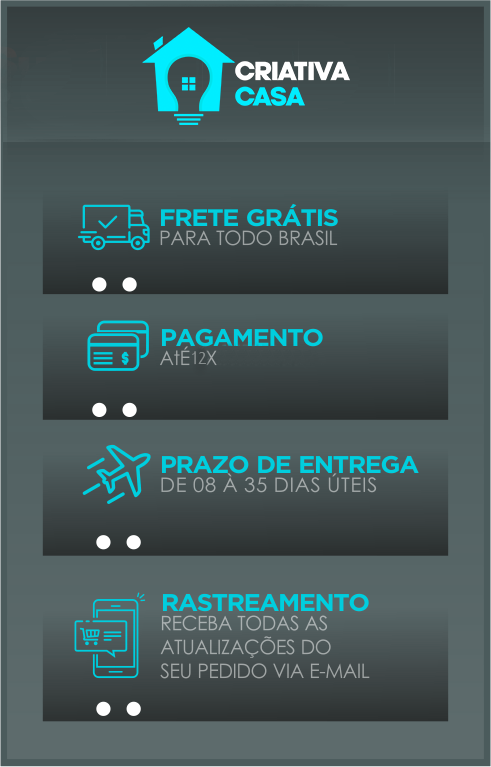 CRIATIVA
CASA

FRETE GRÁTIS
PARA TODO BRASIL

PAGAMENTO
AtÉ12X

PRAZO DE ENTREGA
DE 08 À 35 DIAS ÚTEIS

RASTREAMENTO
RECEBA TODAS AS ATUALIZAÇÕES DO SEU PEDIDO VIA E-MAIL