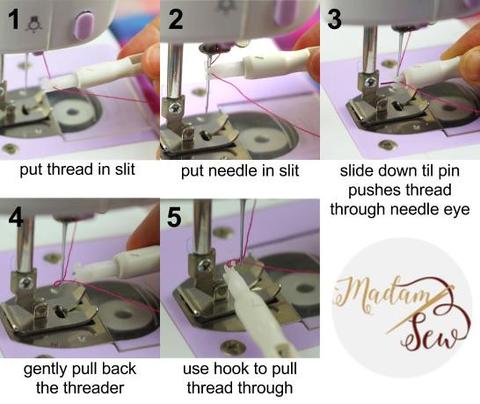 1

put thread in slit

2

put needle in slit

3

slide down til pin pushes thread through needle eye

4

gently pull back the threader

5

use hook to pull thread through

Madam Sew