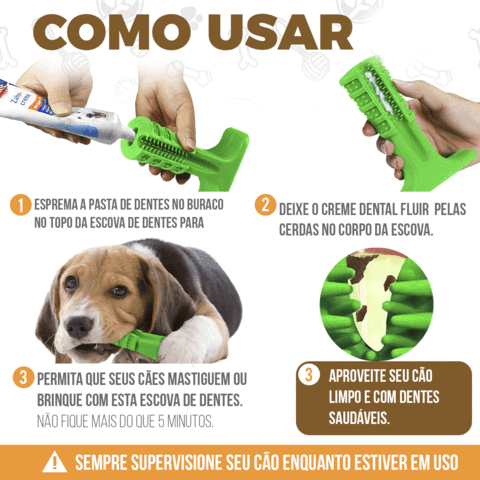 COMO USAR

Zahn creme

1 ESPREMA A PASTA DE DENTES NO BURACO NO TOPO DA ESCOVA DE DENTES PARA

2 DEIXE O CREME DENTAL FLUIR PELAS CERDAS NO CORPO DA ESCOVA.

3 PERMITA QUE SEUS CÃES MASTIGUEM OU BRINQUE COM ESTA ESCOVA DE DENTES.
NÃO FIQUE MAIS DO QUE 5 MINUTOS.

3 APROVEITE SEU CÃO LIMPO E COM DENTES SAUDÁVEIS.

SEMPRE SUPERVISIONE SEU CÃO ENQUANTO ESTIVER EM USO