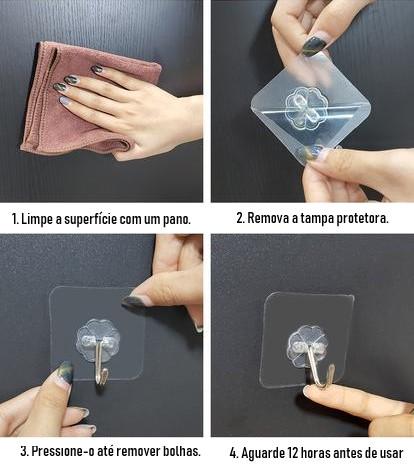 1. Limpe a superfície com um pano.

2. Remova a tampa protetora.

3. Pressione-o até remover bolhas.

4. Aguarde 12 horas antes de usar