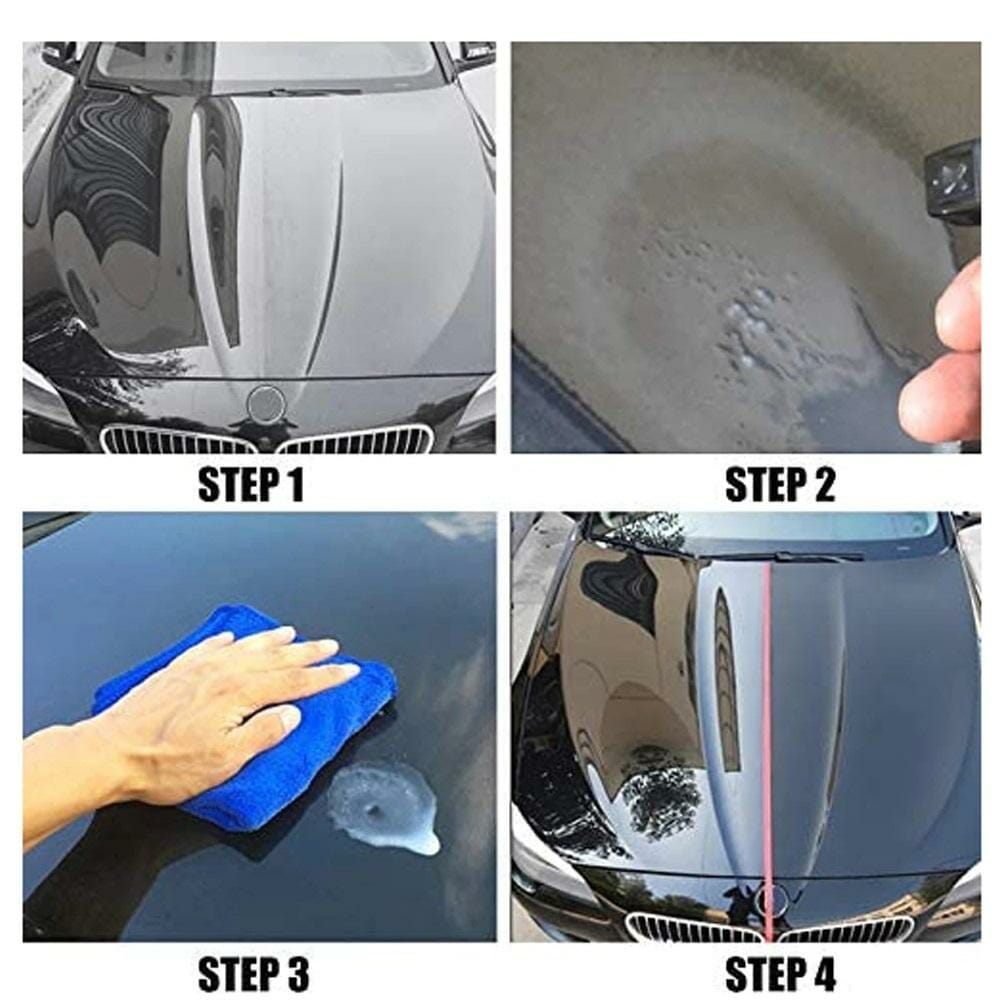 STEP 1

STEP 2

STEP 3

STEP 4