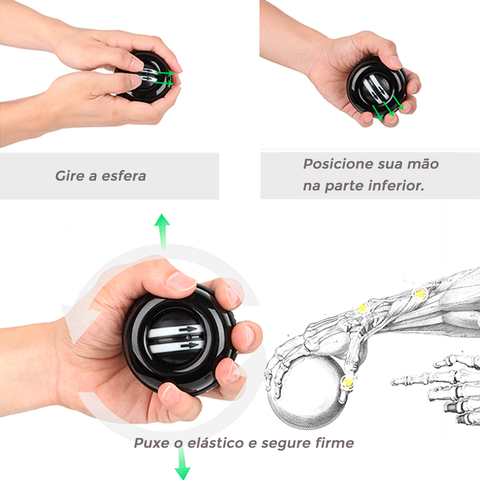 Gire a esfera

Posicione sua mão na parte inferior.

Puxe o elástico e segure firme