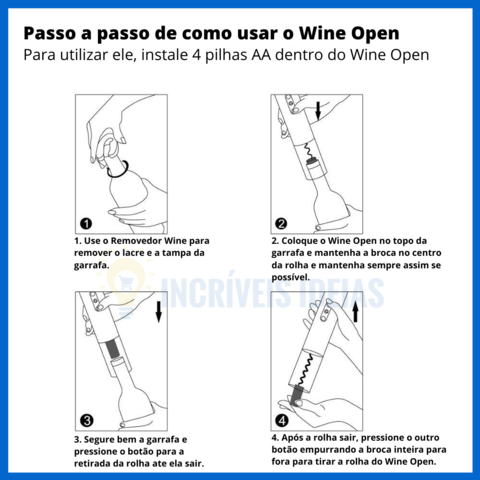 Passo a passo de como usar o Wine Open
Para utilizar ele, instale 4 pilhas AA dentro do Wine Open

1

1. Use o Removedor Wine para remover o lacre e a tampa da garrafa.

2

2. Coloque o Wine Open no topo da garrafa e mantenha a broca no centro da rolha e mantenha sempre assim se possível.

INCRÍVEIS IDEIAS

3

3. Segure bem a garrafa e pressione o botão para a retirada da rolha ate ela sair.

4

4. Após a rolha sair, pressione o outro botão empurrando a broca inteira para fora para tirar a rolha do Wine Open.