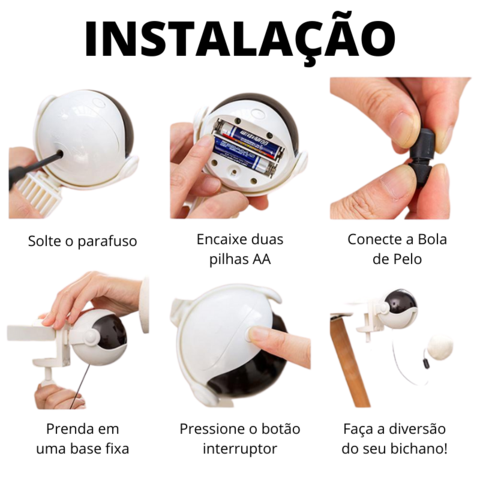 INSTALAÇÃO

Solte o parafuso

Encaixe duas pilhas AA

Conecte a Bola de Pelo

Prenda em uma base fixa

Pressione o botão interruptor

Faça a diversão do seu bichano!