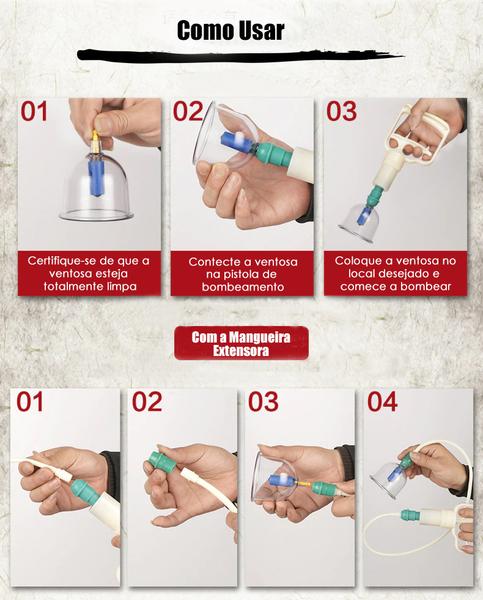 Como Usar

01

Certifique-se de que a ventosa esteja totalmente limpa

02

Contecte a ventosa na pistola de bombeamento

03

Coloque a ventosa no local desejado e comece a bombear

Com a Mangueira Extensora

01

02

03

04