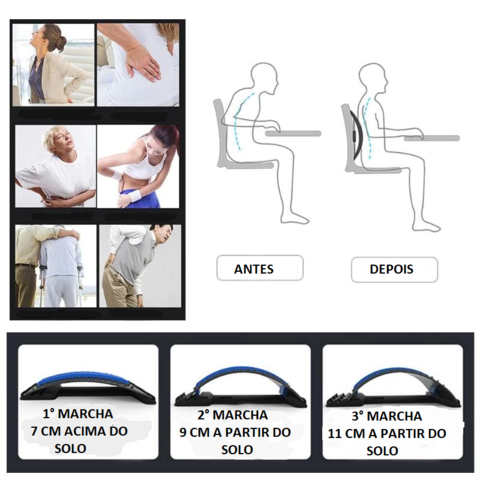 ANTES

DEPOIS

1° MARCHA
7 CM ACIMA DO SOLO

2° MARCHA
9 CM A PARTIR DO SOLO

3° MARCHA
11 CM A PARTIR DO SOLO