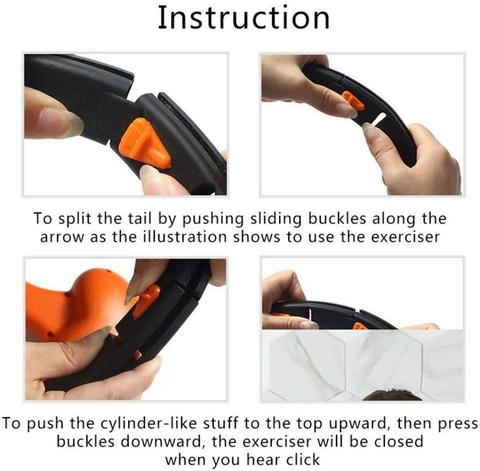 Instruction

To split the tail by pushing sliding buckles along the arrow as the illustration shows to use the exerciser

To push the cylinder-like stuff to the top upward, then press buckles downward, the exerciser will be closed when you hear click