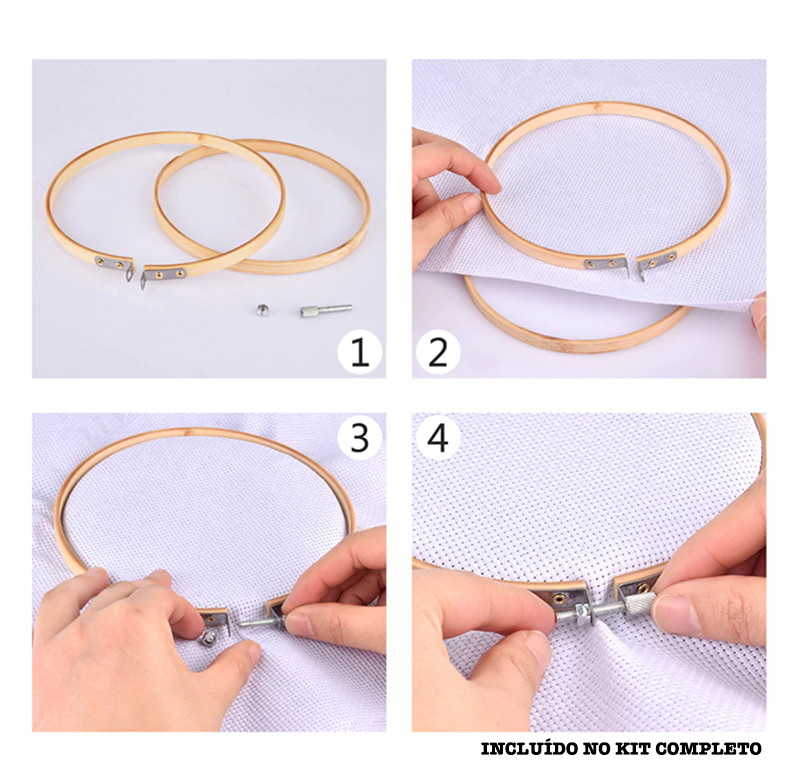 1

2

3

4

INCLUÍDO NO KIT COMPLETO