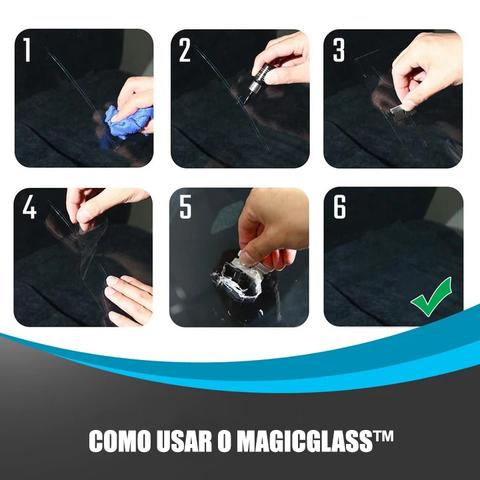 1

2

3

4

5

6

COMO USAR O MAGICGLASS™