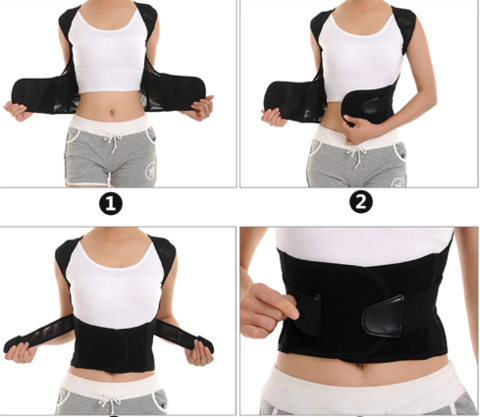 1

2