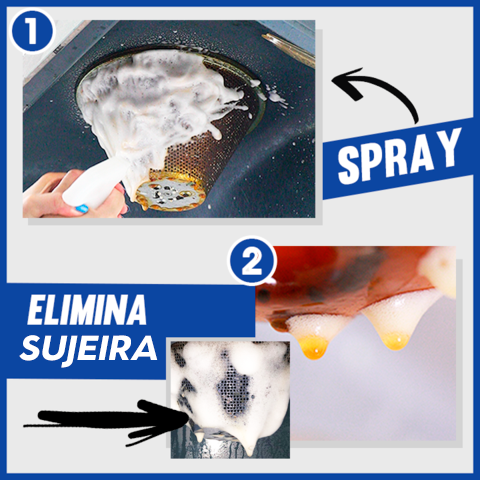 1

SPRAY

2

ELIMINA
SUJEIRA