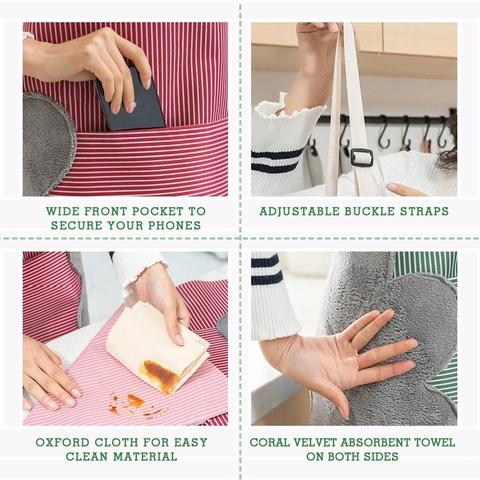 WIDE FRONT POCKET TO SECURE YOUR PHONES

ADJUSTABLE BUCKLE STRAPS

OXFORD CLOTH FOR EASY CLEAN MATERIAL

CORAL VELVET ABSORBENT TOWEL ON BOTH SIDES