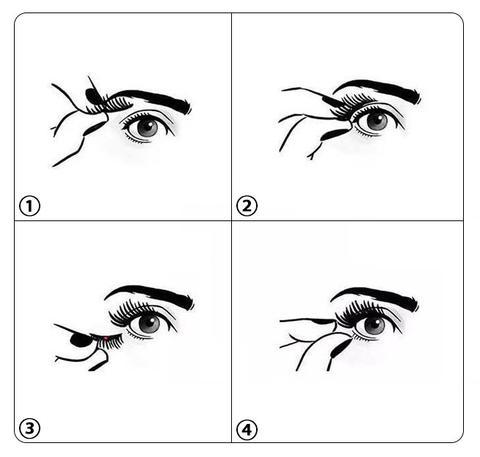 ①

②

③

④